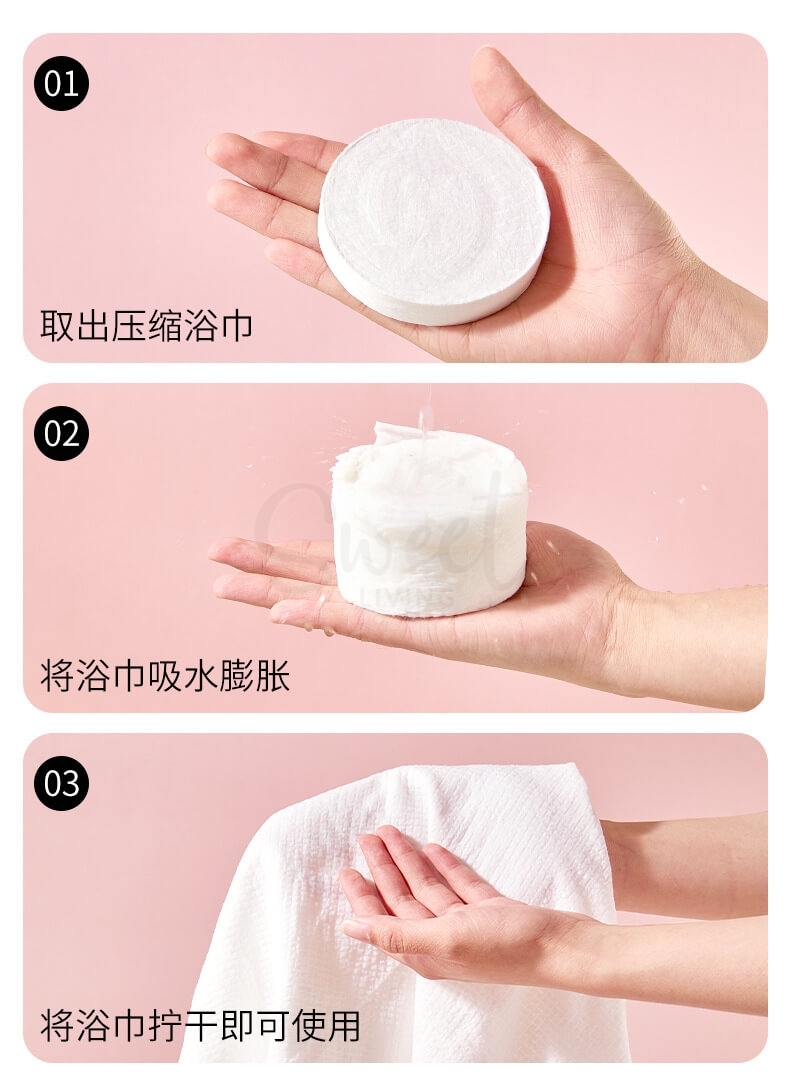 01

取出压缩浴巾

02

Sweet LIVING

将浴巾吸水膨胀

03

将浴巾拧干即可使用