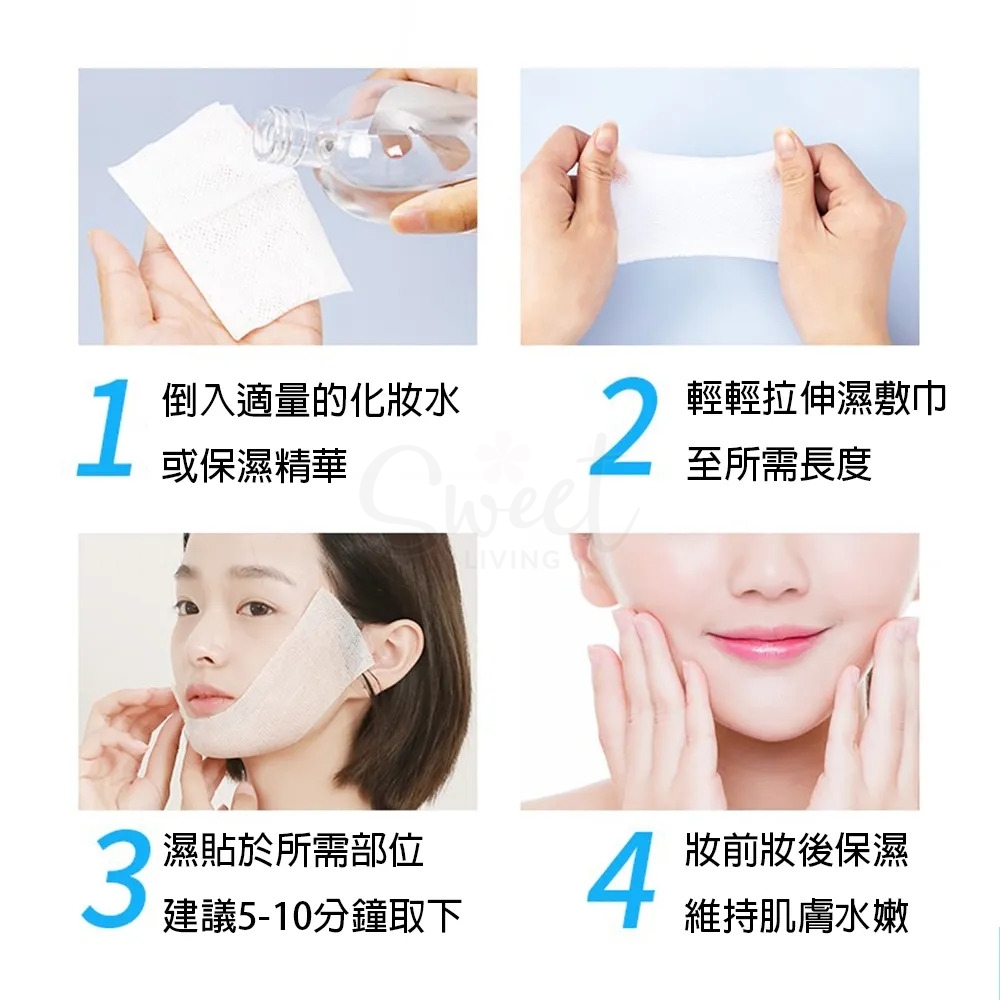 1 倒入適量的化妝水
或保濕精華

2 輕輕拉伸濕敷巾
至所需長度

Sweet
LIVING

3 濕貼於所需部位
建議5-10分鐘取下

4 妝前妝後保濕
維持肌膚水嫩