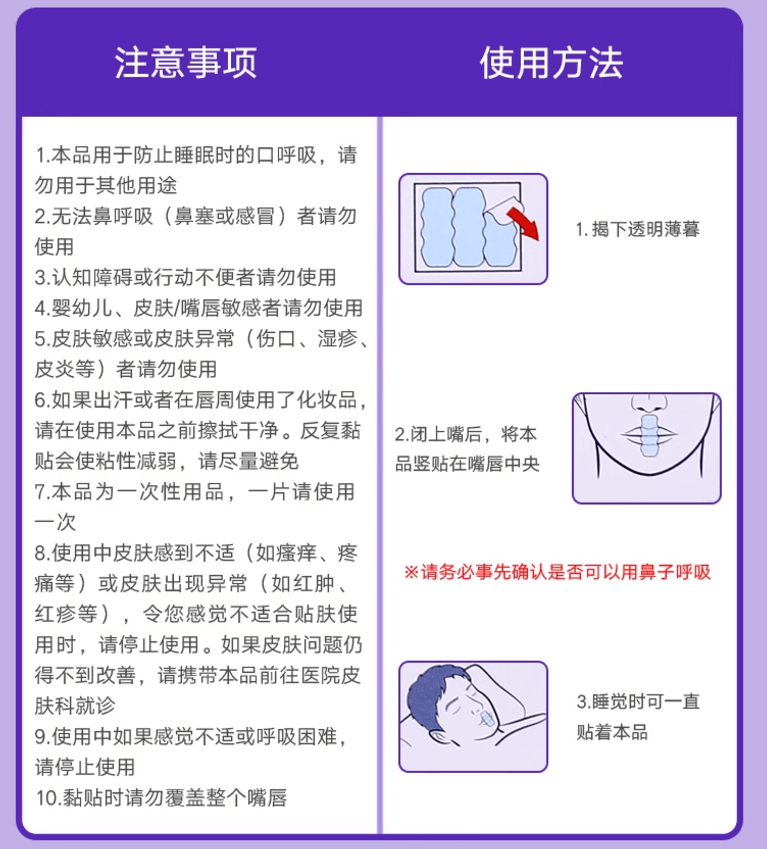 注意事项

1.本品用于防止睡眠时的口呼吸，请勿用于其他用途
2.无法鼻呼吸（鼻塞或感冒）者请勿使用
3.认知障碍或行动不便者请勿使用
4.婴幼儿、皮肤/嘴唇敏感者请勿使用
5.皮肤敏感或皮肤异常（伤口、湿疹、皮炎等）者请勿使用
6.如果出汗或者在唇周使用了化妆品，请在使用本品之前擦拭干净。反复黏贴会使粘性减弱，请尽量避免
7.本品为一次性用品，一片请使用一次
8.使用中皮肤感到不适（如瘙痒、疼痛等）或皮肤出现异常（如红肿、红疹等），令您感觉不适合贴肤使用时，请停止使用。如果皮肤问题仍得不到改善，请携带本品前往医院皮肤科就诊
9.使用中如果感觉不适或呼吸困难，请停止使用
10.黏贴时请勿覆盖整个嘴唇

使用方法

1. 揭下透明薄暮

2.闭上嘴后，将本品竖贴在嘴唇中央

※请务必事先确认是否可以用鼻子呼吸

3.睡觉时可一直贴着本品