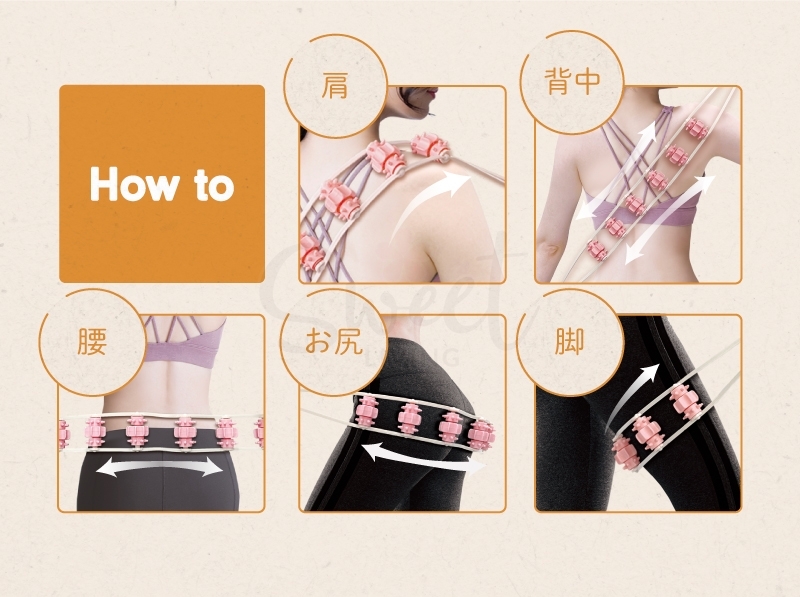 How to

肩

背中

腰

お尻

脚

Sweet LIVING