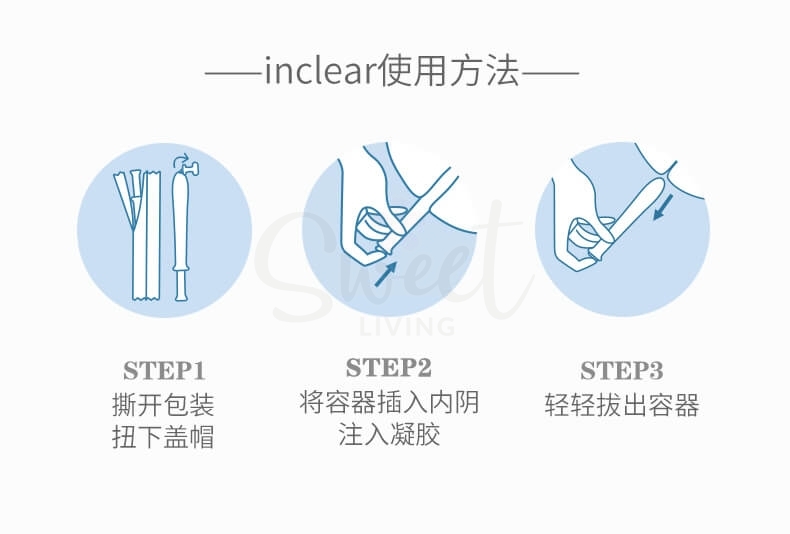 ——inclear使用方法——

Sweet
LIVING

STEP1
撕开包装
扭下盖帽

STEP2
将容器插入内阴
注入凝胶

STEP3
轻轻拔出容器