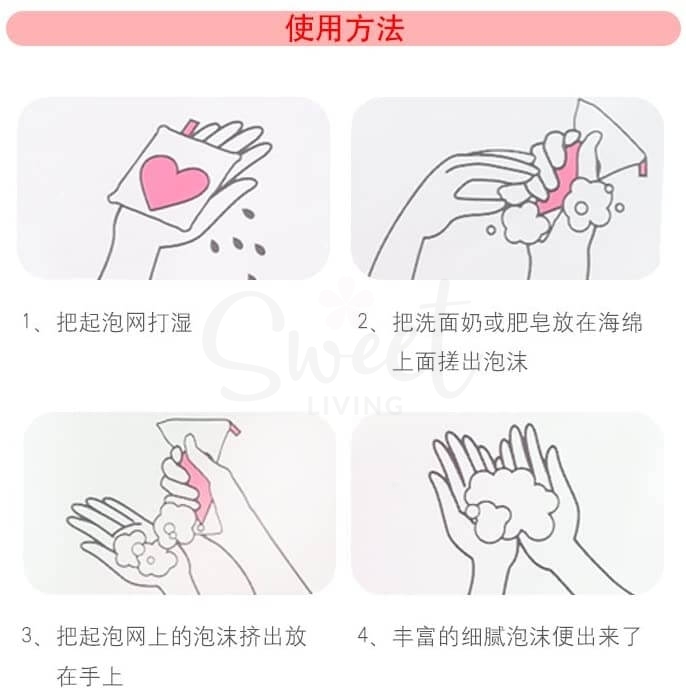 使用方法

1、把起泡网打湿

2、把洗面奶或肥皂放在海绵上面搓出泡沫

Sweet
LIVING

3、把起泡网上的泡沫挤出放在手上

4、丰富的细腻泡沫便出来了