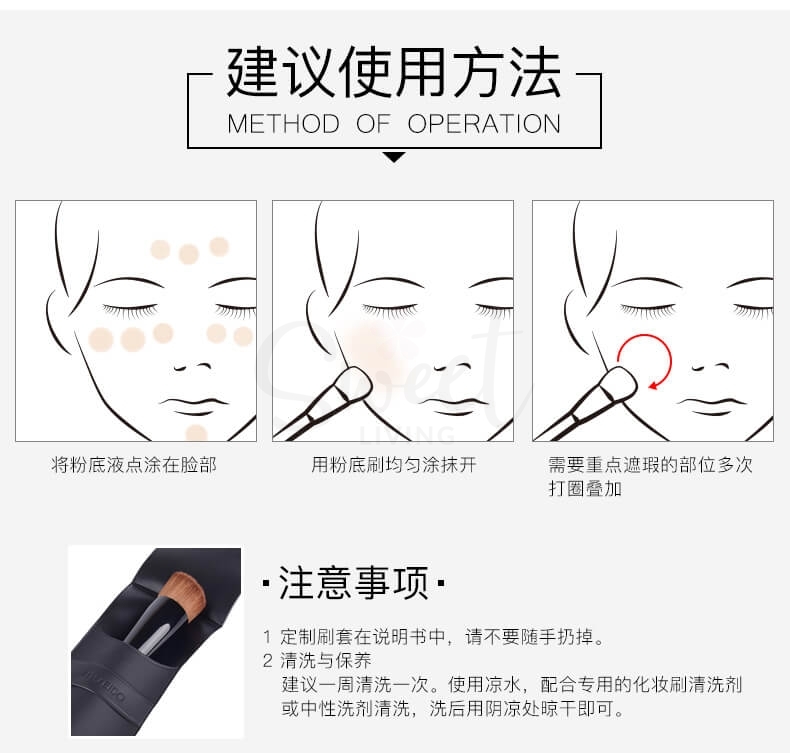 建议使用方法
METHOD OF OPERATION

将粉底液点涂在脸部

用粉底刷均匀涂抹开

需要重点遮瑕的部位多次打圈叠加

Sweet LIVING

·注意事项·

1 定制刷套在说明书中，请不要随手扔掉。
2 清洗与保养
建议一周清洗一次。使用凉水，配合专用的化妆刷清洗剂或中性洗剂清洗，洗后用阴凉处晾干即可。

SHISEIDO