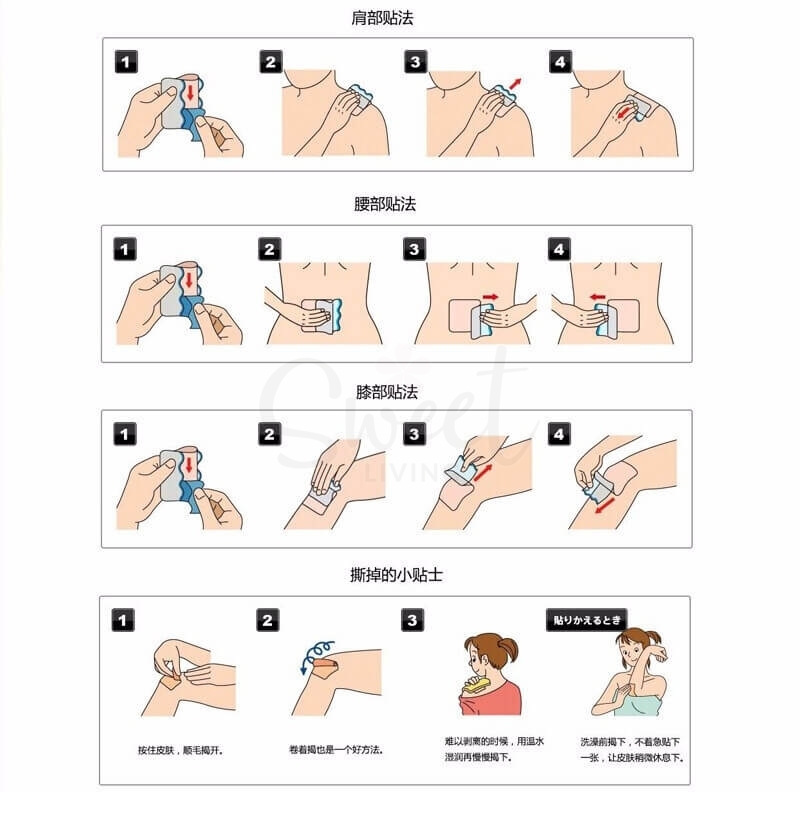 肩部贴法

1 2 3 4

腰部贴法

1 2 3 4

Sweet LIVING

膝部贴法

1 2 3 4

撕掉的小贴士

1 2 3 貼りかえるとき

按住皮肤，顺毛揭开。

卷着揭也是一个好方法。

难以剥离的时候，用温水湿润再慢慢揭下。

洗澡前揭下，不着急贴下一张，让皮肤稍微休息下。