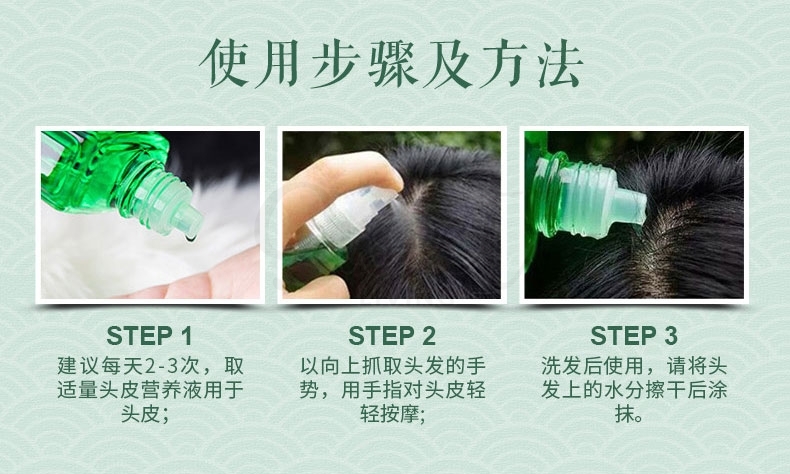 使用步骤及方法

STEP 1
建议每天2-3次，取适量头皮营养液用于头皮；

STEP 2
以向上抓取头发的手势，用手指对头皮轻轻按摩；

STEP 3
洗发后使用，请将头发上的水分擦干后涂抹。