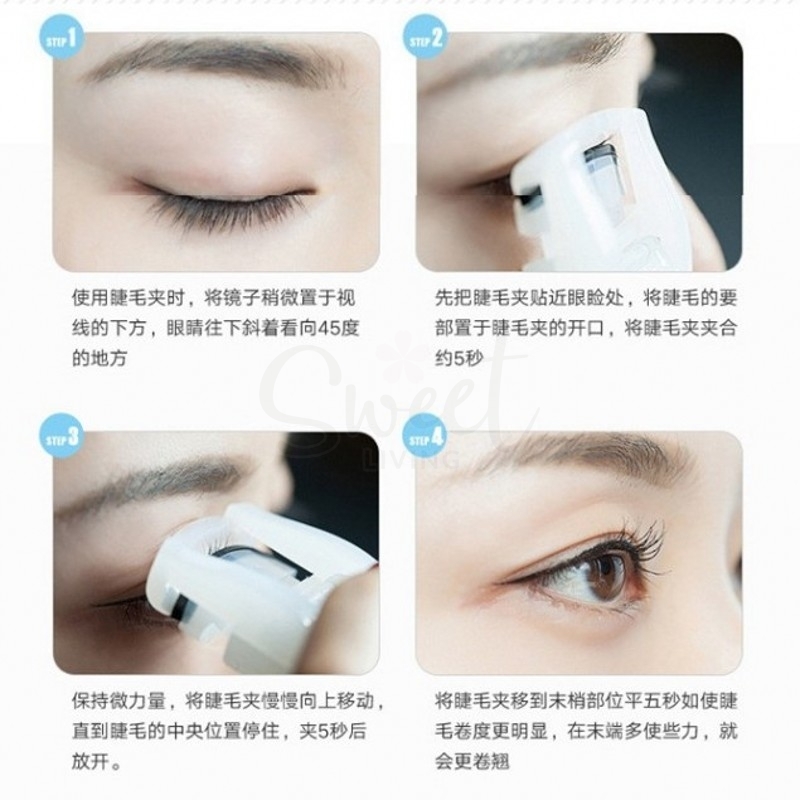 STEP 1

使用睫毛夹时，将镜子稍微置于视线的下方，眼睛往下斜着看向45度的地方

STEP 2

先把睫毛夹贴近眼睑处，将睫毛的要部置于睫毛夹的开口，将睫毛夹夹合约5秒

Sweet LIVING

STEP 3

保持微力量，将睫毛夹慢慢向上移动，直到睫毛的中央位置停住，夹5秒后放开。

STEP 4

将睫毛夹移到末梢部位平五秒如使睫毛卷度更明显，在末端多使些力，就会更卷翘