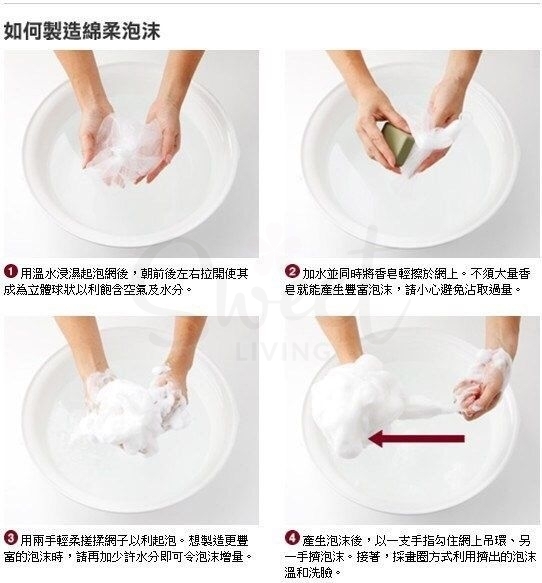 如何製造綿柔泡沫

❶ 用溫水浸濕起泡網後，朝前後左右拉開使其成為立體球狀以利飽含空氣及水分。

❷ 加水並同時將香皂輕擦於網上。不須大量香皂就能產生豐富泡沫，請小心避免沾取過量。

Sweet LIVING

❸ 用兩手輕柔搓揉網子以利起泡。想製造更豐富的泡沫時，請再加少許水分即可令泡沫增量。

❹ 產生泡沫後，以一支手指勾住網上吊環、另一手擠泡沫。接著，採畫圈方式利用擠出的泡沫溫和洗臉。